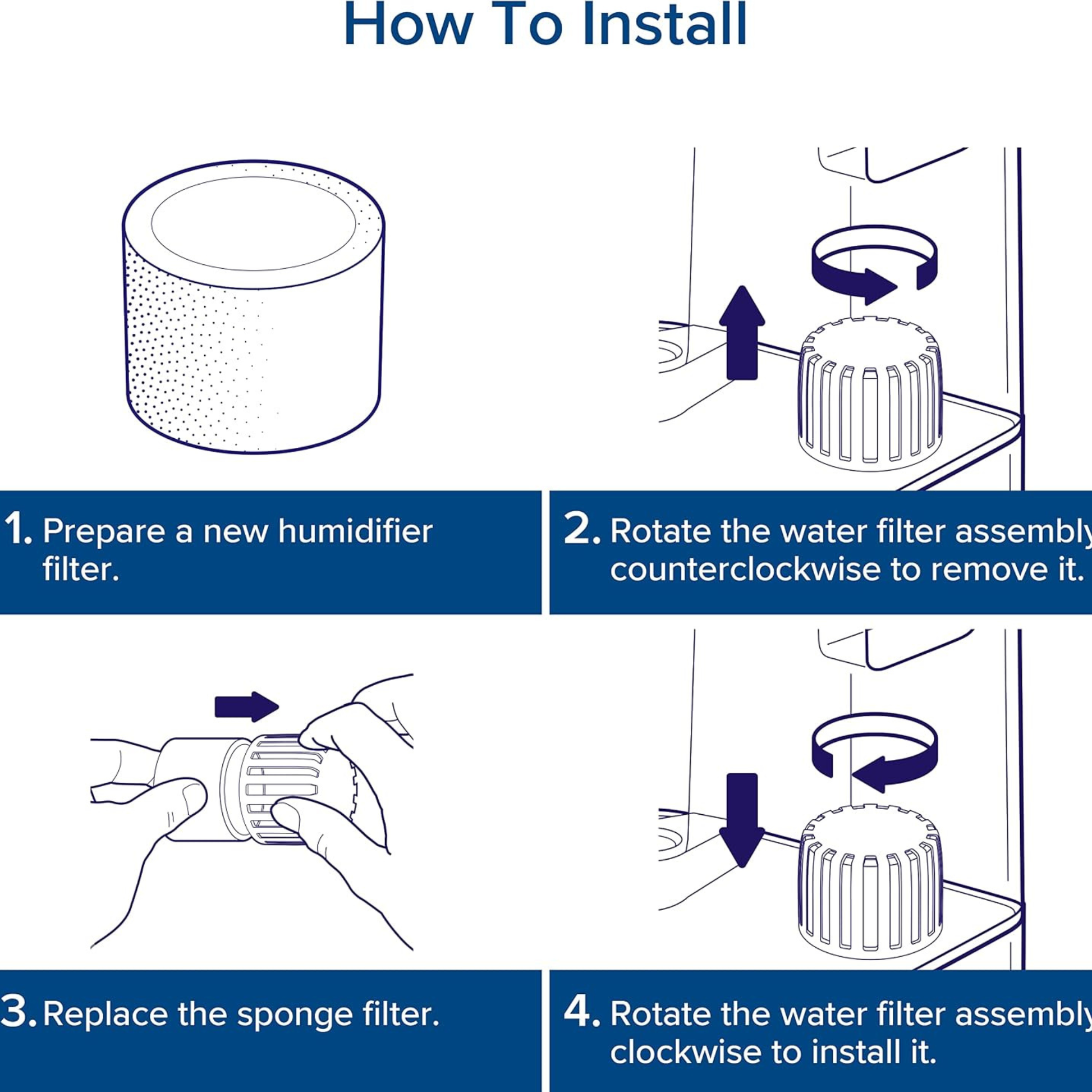 How To Install

1. Prepare a new humidifier filter.

2. Rotate the water filter assembly counterclockwise to remove it.

3. Replace the sponge filter.

4. Rotate the water filter assembly clockwise to install it.