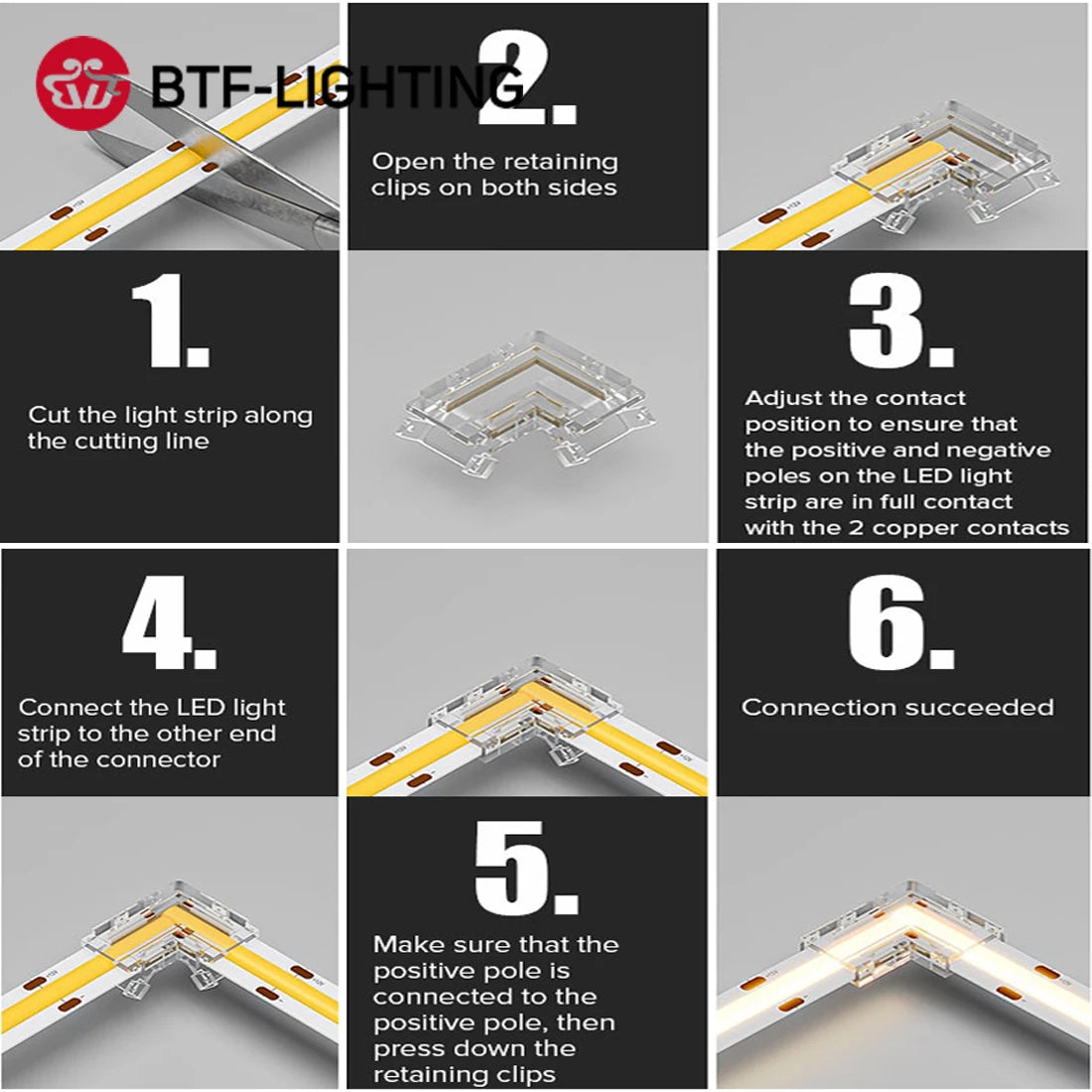 BTF-LIGHTING

1.

Cut the light strip along the cutting line

2.

Open the retaining clips on both sides

3.

Adjust the contact position to ensure that the positive and negative poles on the LED light strip are in full contact with the 2 copper contacts

4.

Connect the LED light strip to the other end of the connector

5.

Make sure that the positive pole is connected to the positive pole, then press down the retaining clips

6.

Connection succeeded