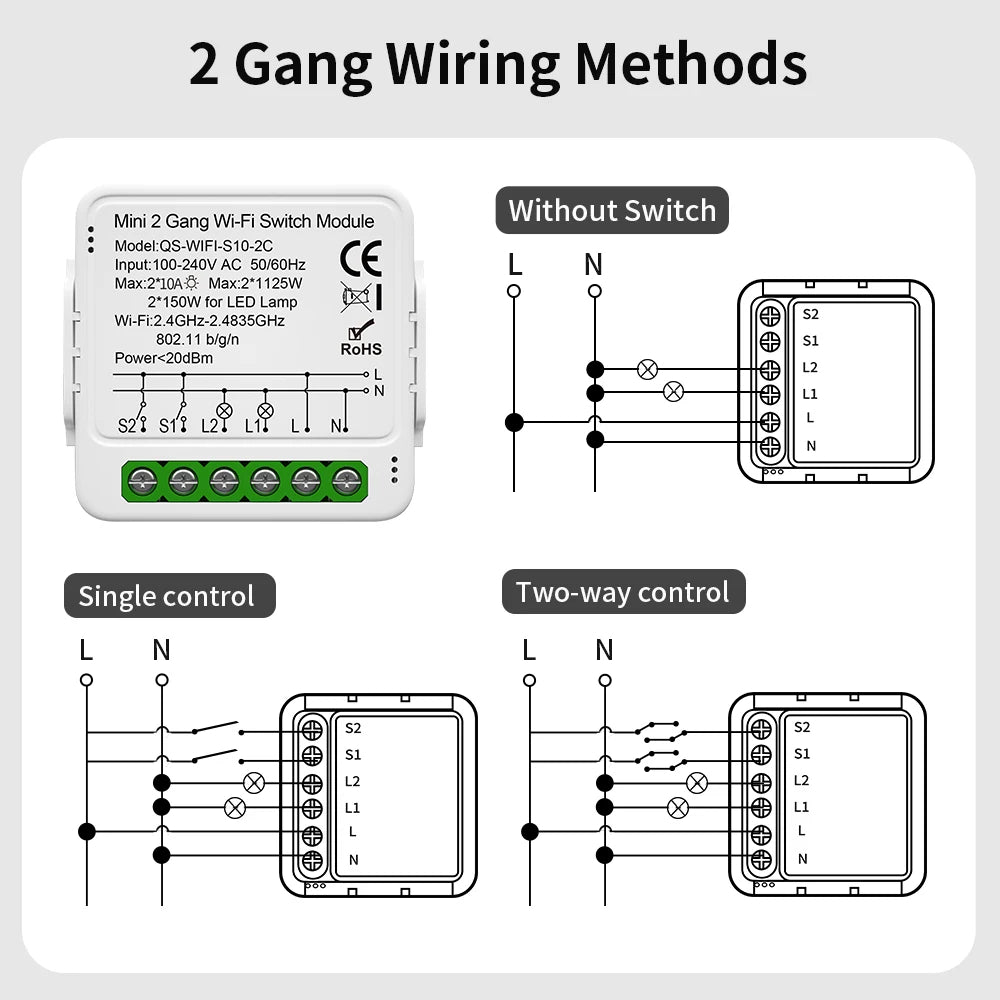 2 Gang Wiring Methods

Mini 2 Gang Wi-Fi Switch Module
Model:QS-WIFI-S10-2C
Input:100-240V AC 50/60Hz
Max:2*10A Max:2*1125W
2*150W for LED Lamp
Wi-Fi:2.4GHz-2.4835GHz
802.11 b/g/n
Power<20dBm
CE
RoHS
L
N
S2 S1 L2 L1 L N

Without Switch
L N
S2
S1
L2
L1
L
N

Single control
L N
S2
S1
L2
L1
L
N

Two-way control
L N
S2
S1
L2
L1
L
N