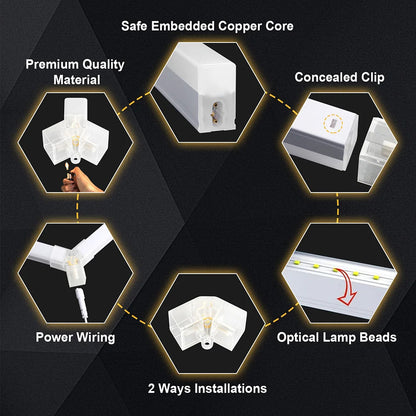 Safe Embedded Copper Core

Premium Quality Material

Concealed Clip

Power Wiring

Optical Lamp Beads

2 Ways Installations