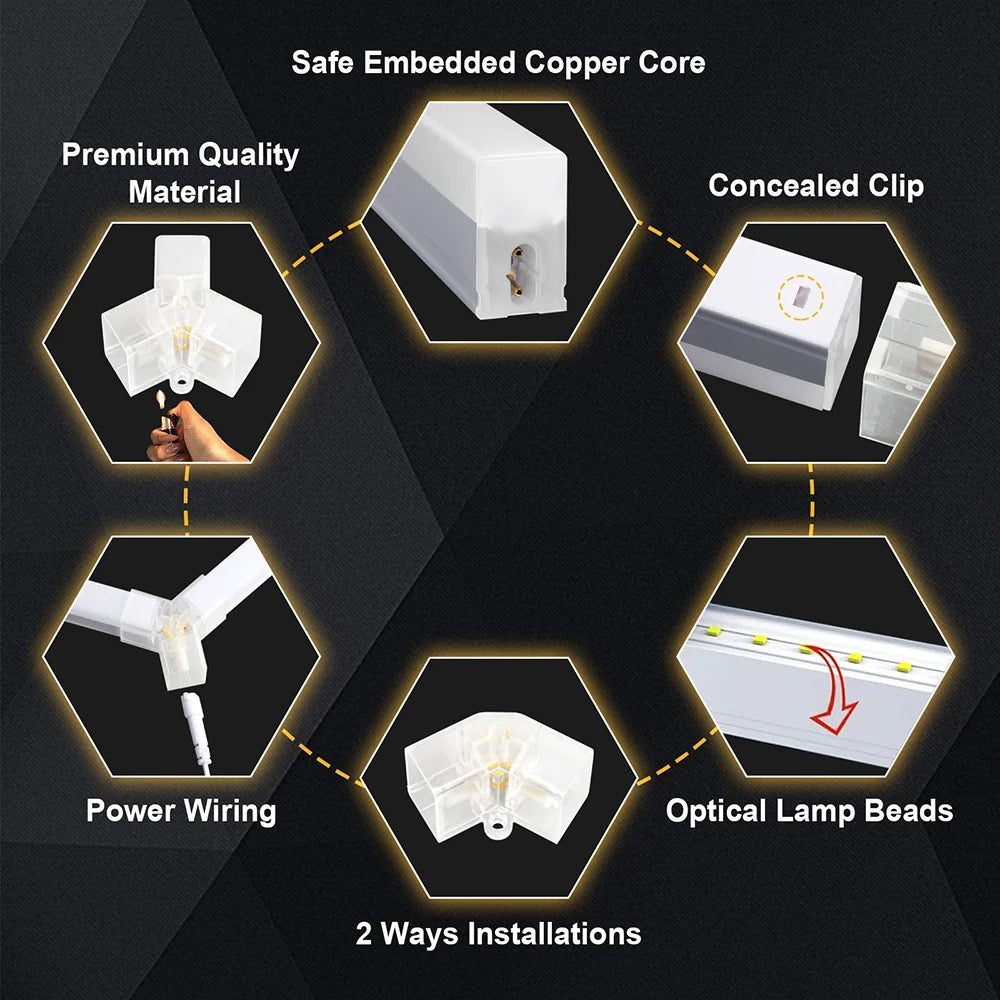 Safe Embedded Copper Core

Premium Quality Material

Concealed Clip

Power Wiring

Optical Lamp Beads

2 Ways Installations