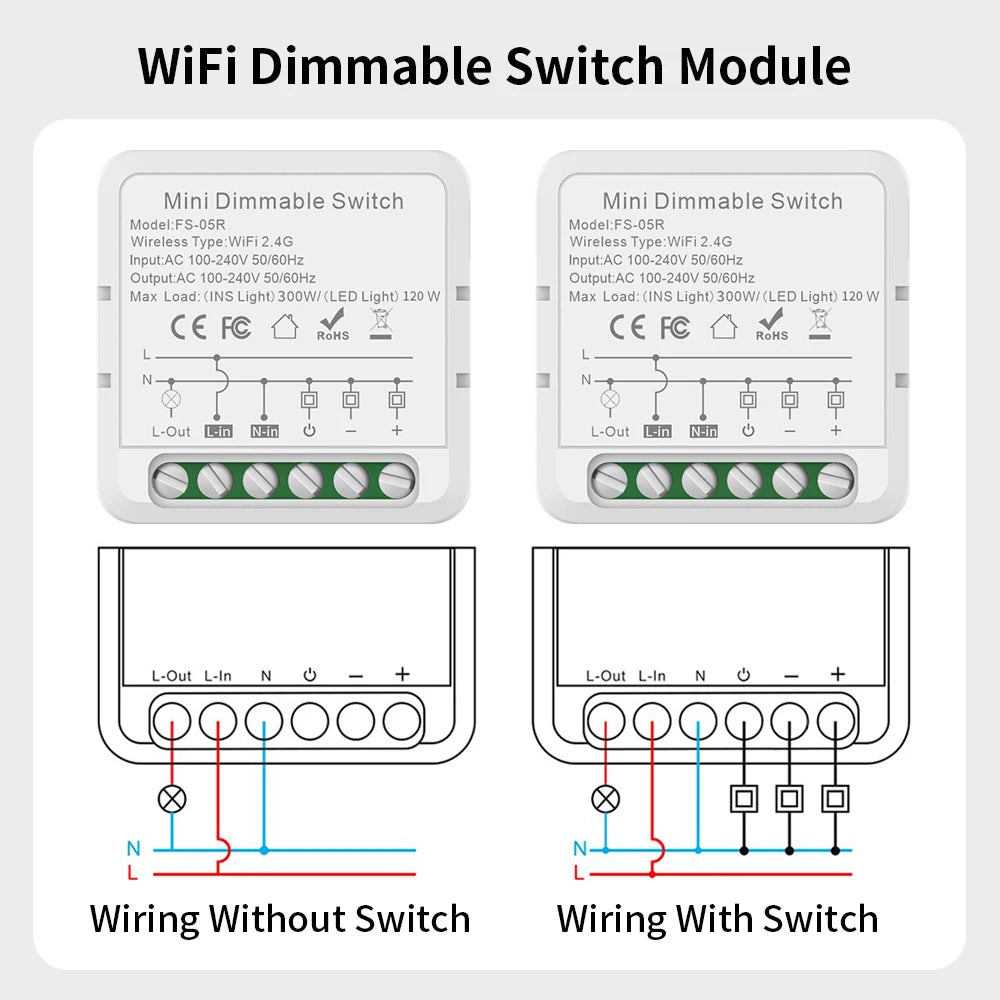 WiFi Dimmable Switch Module

Mini Dimmable Switch
Model:FS-05R
Wireless Type:WiFi 2.4G
Input:AC 100-240V 50/60Hz
Output:AC 100-240V 50/60Hz
Max Load: (INS Light) 300W/ (LED Light) 120 W
CE FC RoHS
L
N
L-Out L-in N-in ⏻ − +

Mini Dimmable Switch
Model:FS-05R
Wireless Type:WiFi 2.4G
Input:AC 100-240V 50/60Hz
Output:AC 100-240V 50/60Hz
Max Load: (INS Light) 300W/ (LED Light) 120 W
CE FC RoHS
L
N
L-Out L-in N-in ⏻ − +

L-Out L-In N ⏻ − +
N
L
Wiring Without Switch

L-Out L-In N ⏻ − +
N
L
Wiring With Switch