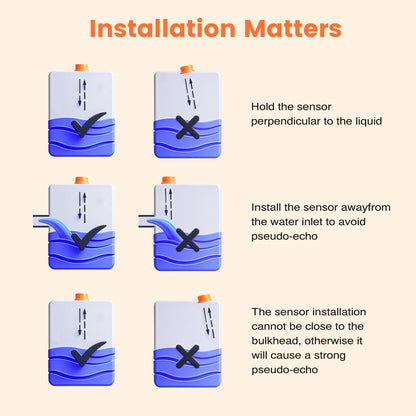 Installation Matters

Hold the sensor perpendicular to the liquid

Install the sensor awayfrom the water inlet to avoid pseudo-echo

The sensor installation cannot be close to the bulkhead, otherwise it will cause a strong pseudo-echo