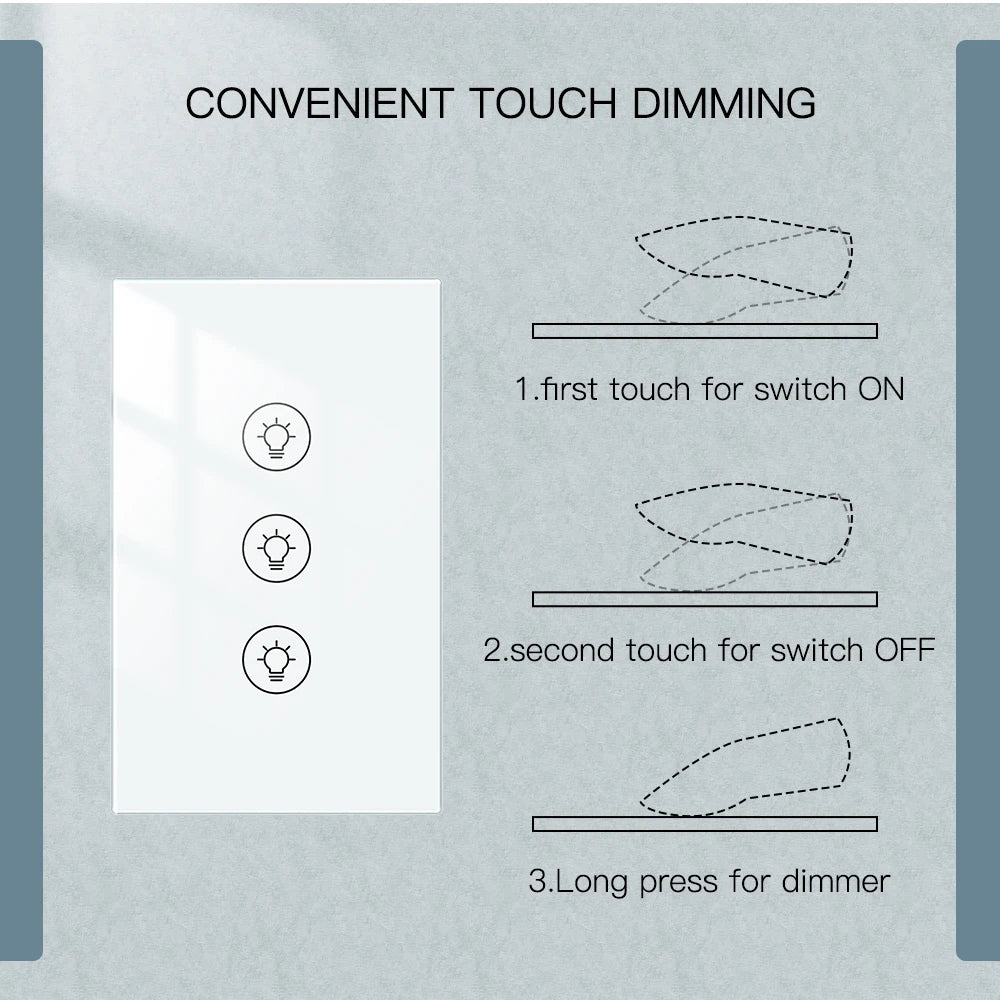 CONVENIENT TOUCH DIMMING

1.first touch for switch ON

2.second touch for switch OFF

3.Long press for dimmer