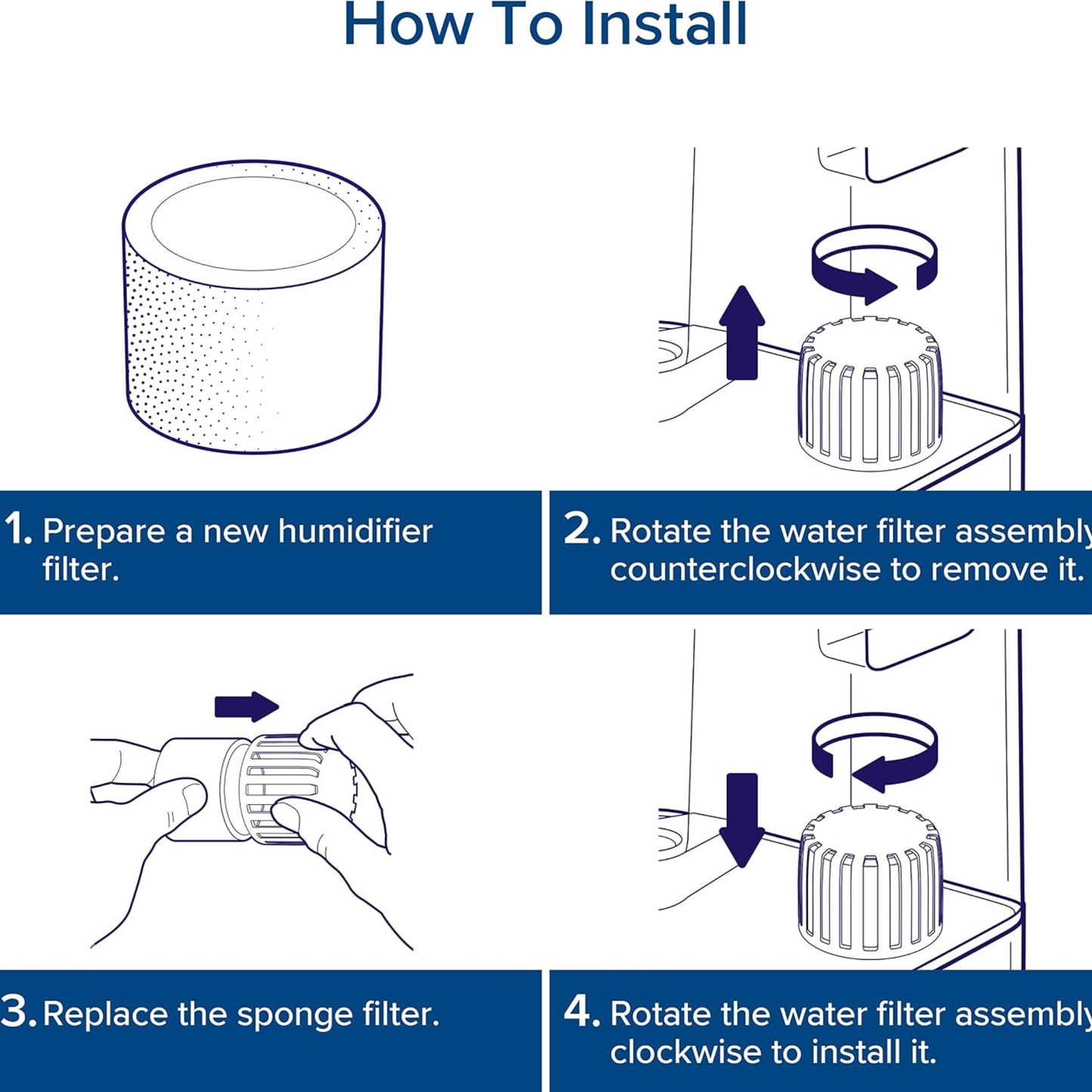 How To Install

1. Prepare a new humidifier filter.

2. Rotate the water filter assembly counterclockwise to remove it.

3. Replace the sponge filter.

4. Rotate the water filter assembly clockwise to install it.