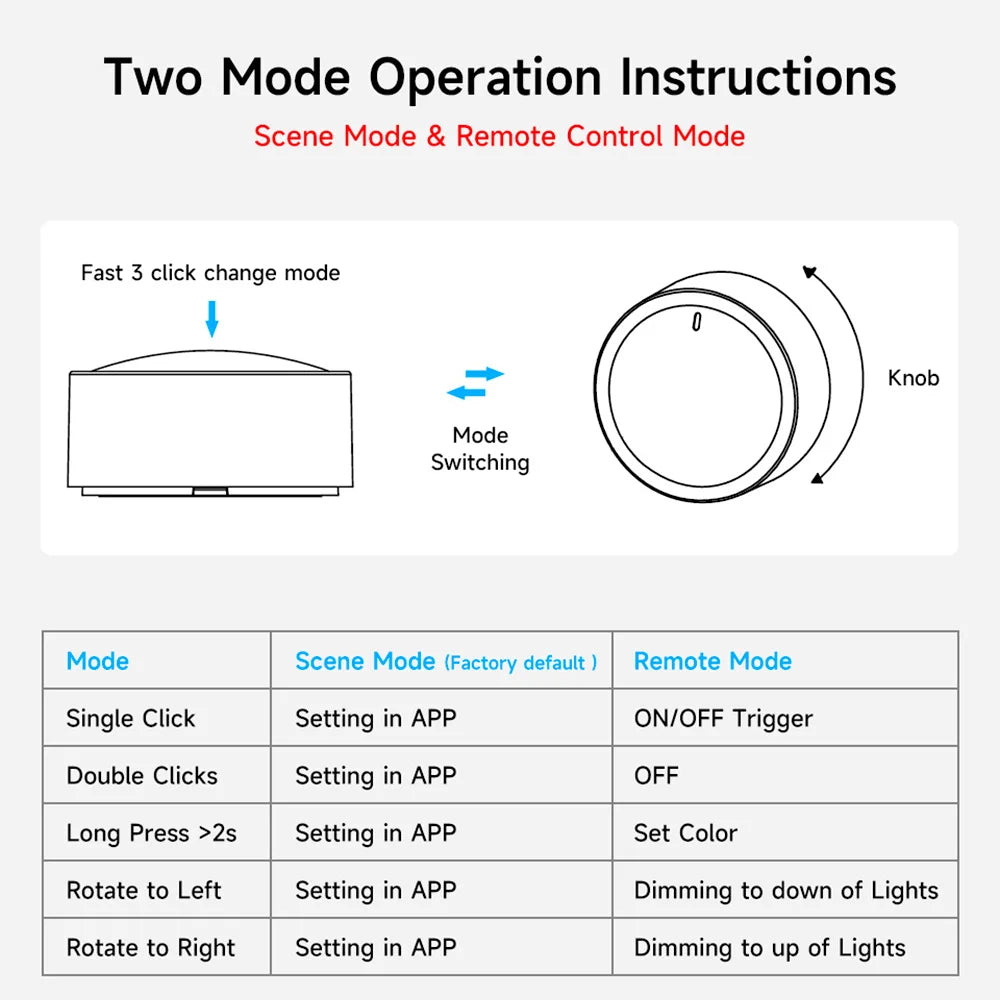 Two Mode Operation Instructions

Scene Mode & Remote Control Mode

Fast 3 click change mode

Mode Switching

Knob

| Mode | Scene Mode (Factory default ) | Remote Mode |
|---|---|---|
| Single Click | Setting in APP | ON/OFF Trigger |
| Double Clicks | Setting in APP | OFF |
| Long Press >2s | Setting in APP | Set Color |
| Rotate to Left | Setting in APP | Dimming to down of Lights |
| Rotate to Right | Setting in APP | Dimming to up of Lights |